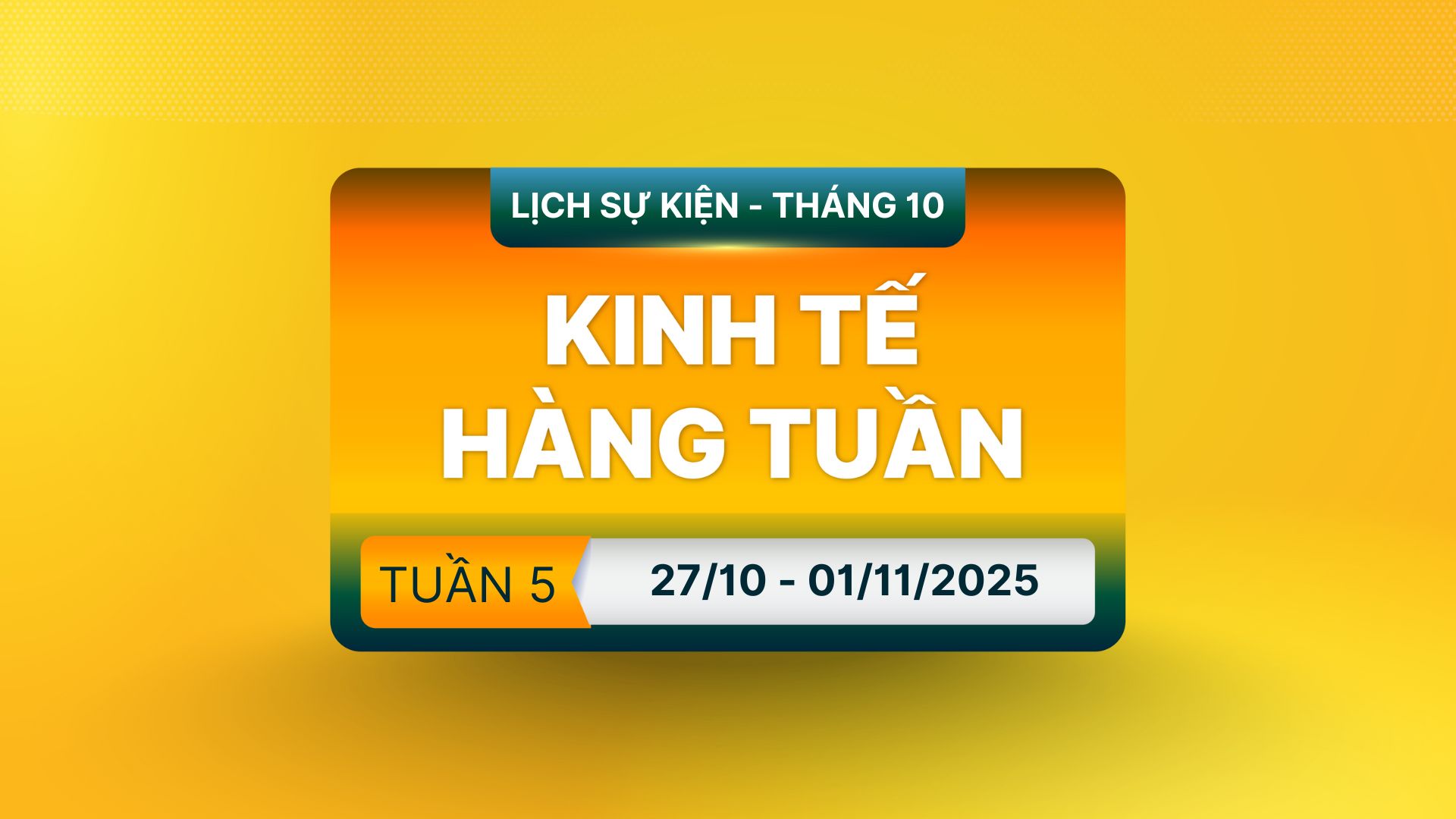 LỊCH SỰ KIỆN - THÁNG 10

KINH TẾ
HÀNG TUẦN

TUẦN 5

27/10 - 01/11/2025